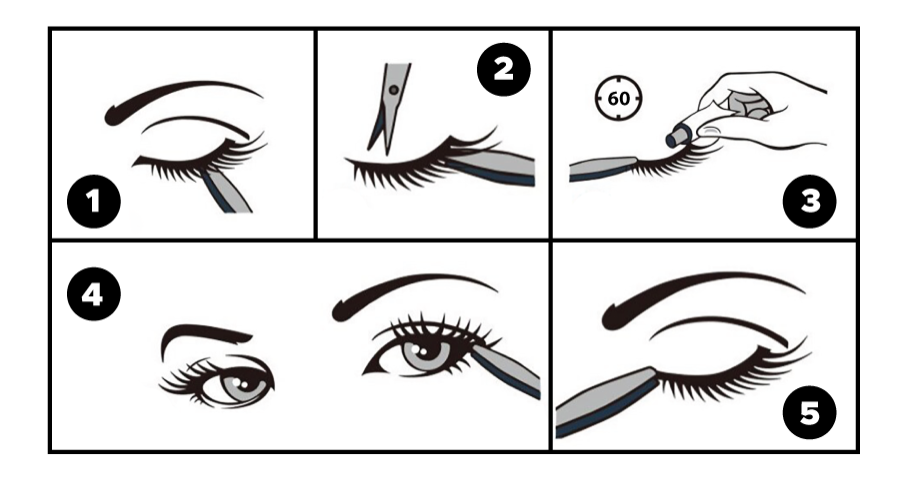 1

2

60

3

4

5