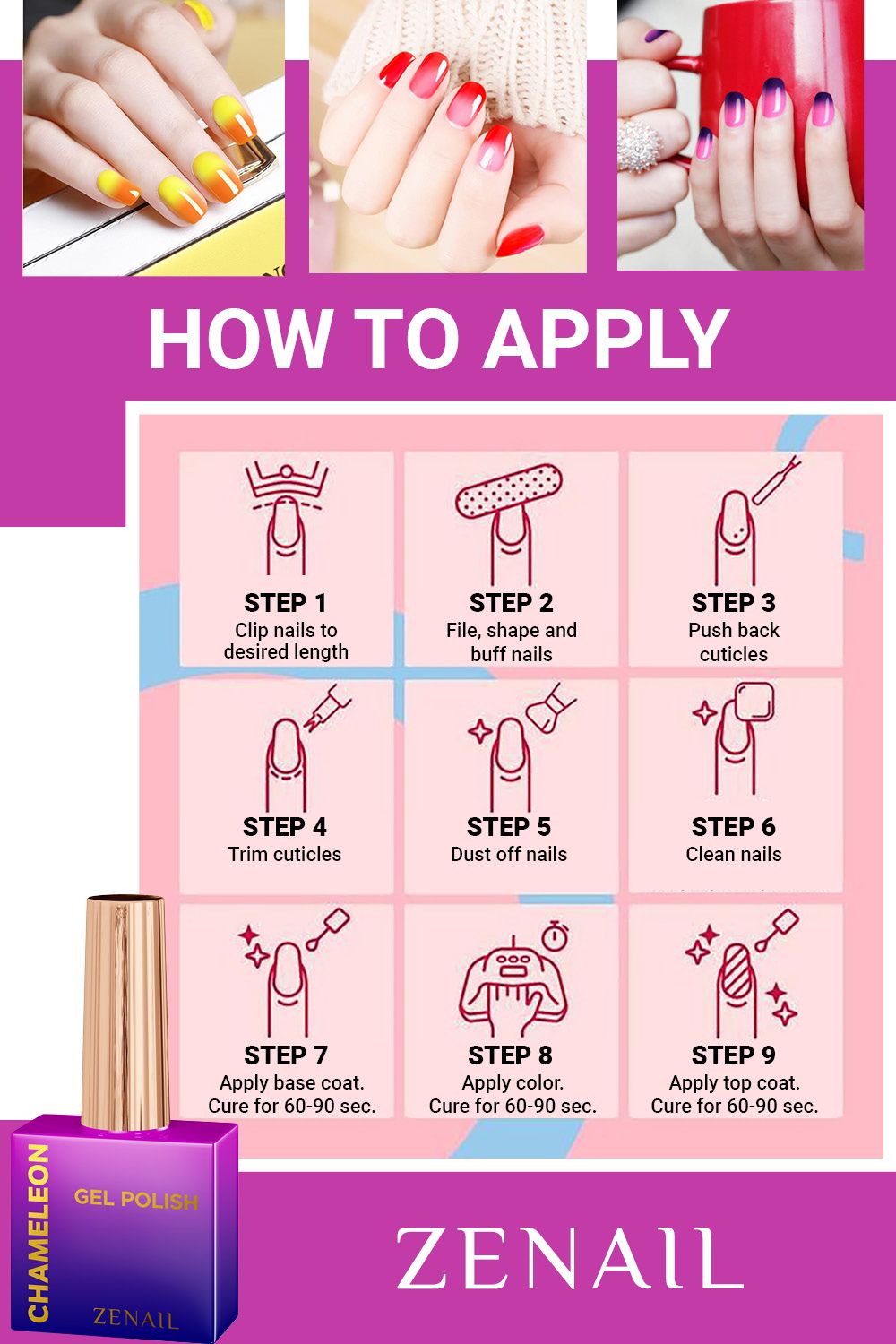 HOW TO APPLY

STEP 1
Clip nails to desired length

STEP 2
File, shape and buff nails

STEP 3
Push back cuticles

STEP 4
Trim cuticles

STEP 5
Dust off nails

STEP 6
Clean nails

STEP 7
Apply base coat. Cure for 60-90 sec.

STEP 8
Apply color. Cure for 60-90 sec.

STEP 9
Apply top coat. Cure for 60-90 sec.

CHAMELEON
GEL POLISH
ZENAIL

ZENAIL