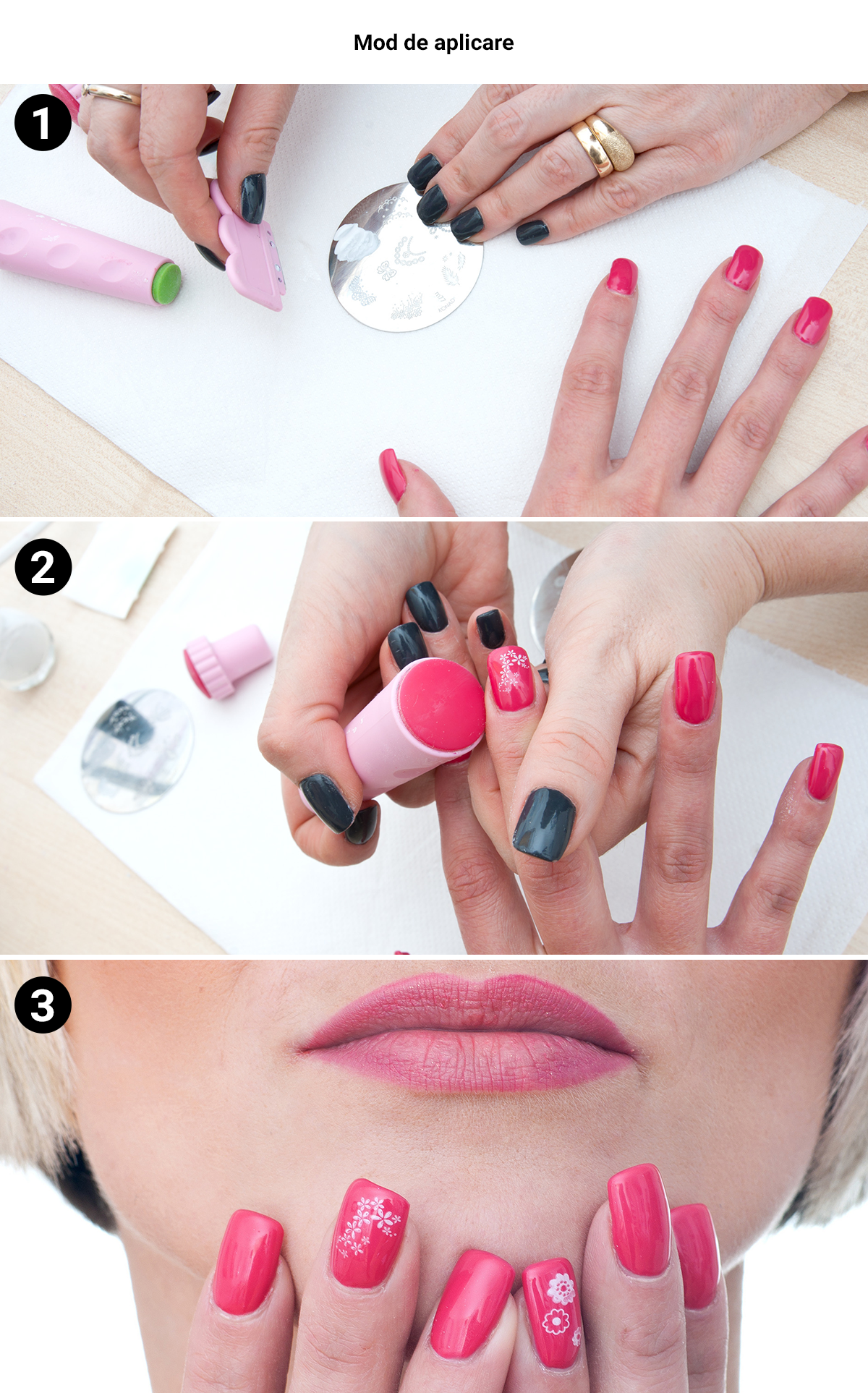 Mod de aplicare

1

2

3