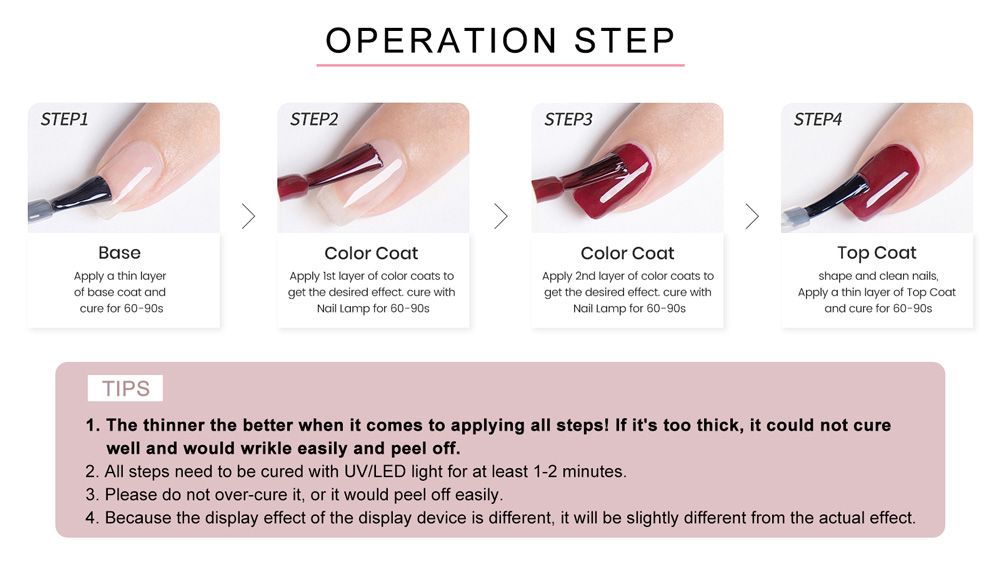 OPERATION STEP

STEP1

Base

Apply a thin layer of base coat and cure for 60-90s

STEP2

Color Coat

Apply 1st layer of color coats to get the desired effect. cure with Nail Lamp for 60-90s

STEP3

Color Coat

Apply 2nd layer of color coats to get the desired effect. cure with Nail Lamp for 60-90s

STEP4

Top Coat

shape and clean nails, Apply a thin layer of Top Coat and cure for 60-90s

TIPS

1. The thinner the better when it comes to applying all steps! If it's too thick, it could not cure well and would wrikle easily and peel off.
2. All steps need to be cured with UV/LED light for at least 1-2 minutes.
3. Please do not over-cure it, or it would peel off easily.
4. Because the display effect of the display device is different, it will be slightly different from the actual effect.